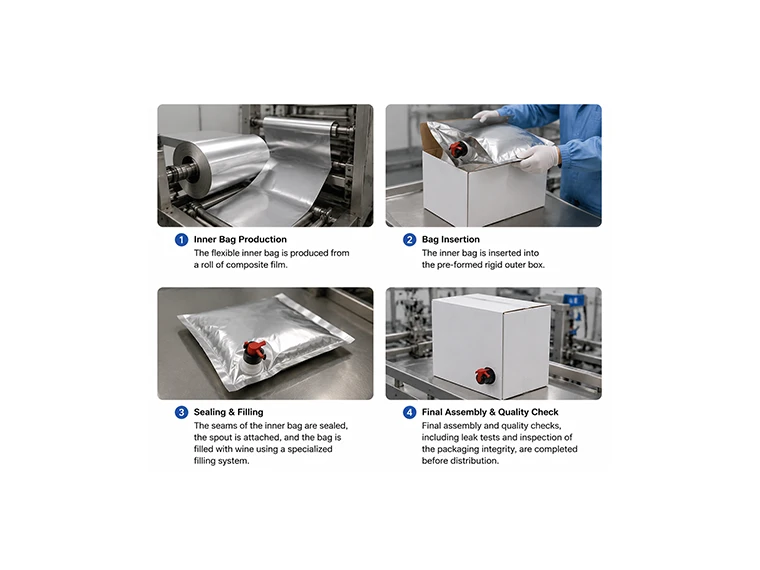 1 Inner Bag Production
The flexible inner bag is produced from a roll of composite film.

2 Bag Insertion
The inner bag is inserted into the pre-formed rigid outer box.

3 Sealing & Filling
The seams of the inner bag are sealed, the spout is attached, and the bag is filled with wine using a specialized filling system.

4 Final Assembly & Quality Check
Final assembly and quality checks, including leak tests and inspection of the packaging integrity, are completed before distribution.